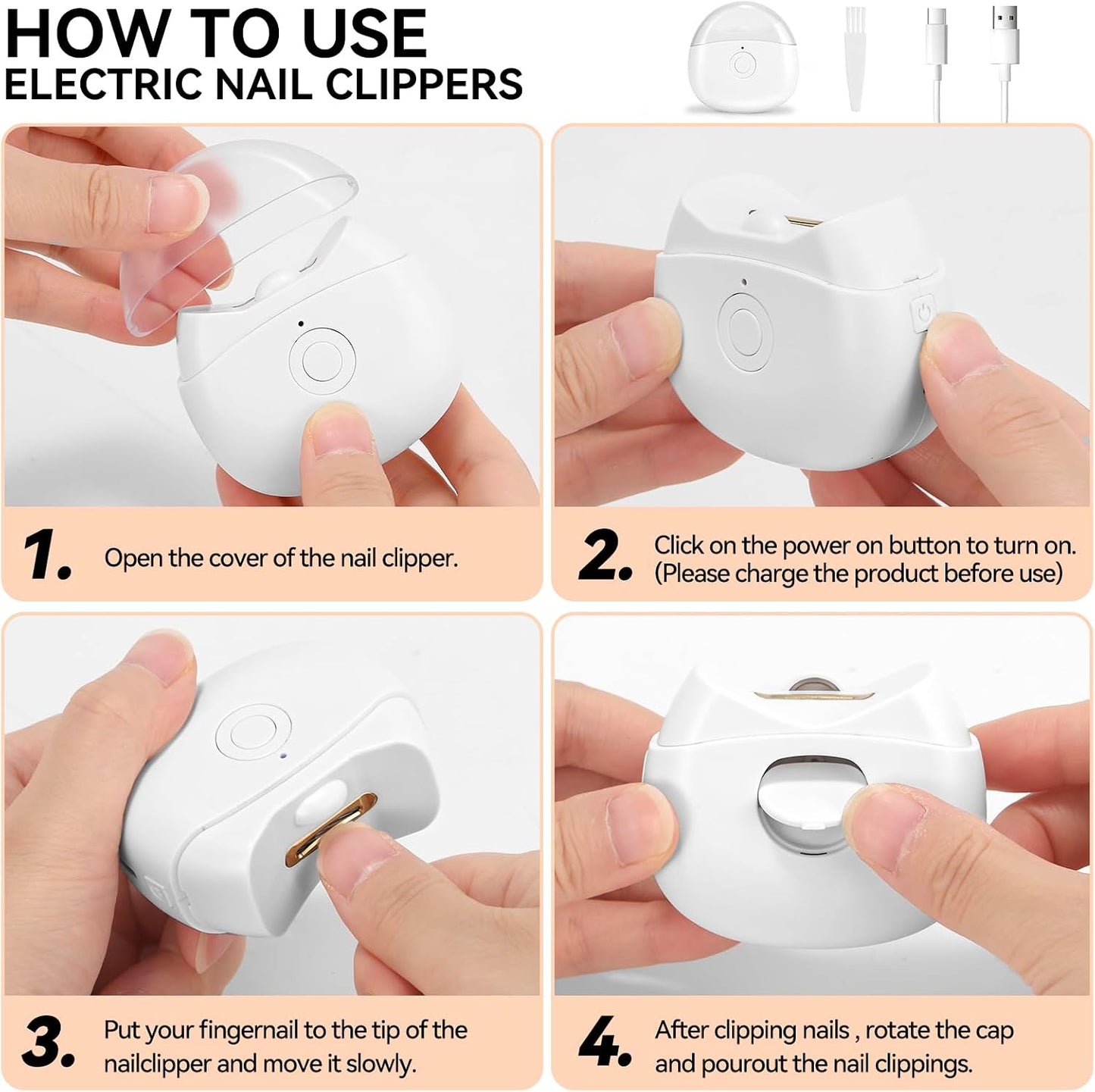 HOW TO USE
ELECTRIC NAIL CLIPPERS

1. Open the cover of the nail clipper.

2. Click on the power on button to turn on. (Please charge the product before use)

3. Put your fingernail to the tip of the nailclipper and move it slowly.

4. After clipping nails , rotate the cap and pourout the nail clippings.